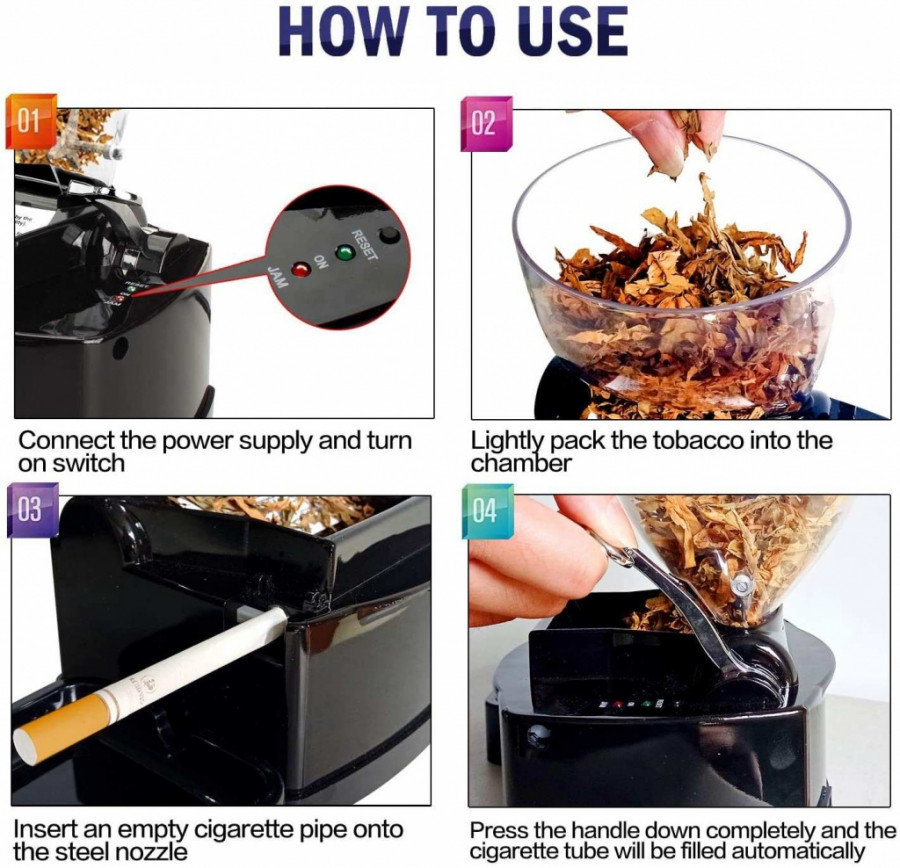 HOW TO USE

01

RESET
ON
JAM

Connect the power supply and turn on switch

02

Lightly pack the tobacco into the chamber

03

Insert an empty cigarette pipe onto the steel nozzle

04

Press the handle down completely and the cigarette tube will be filled automatically